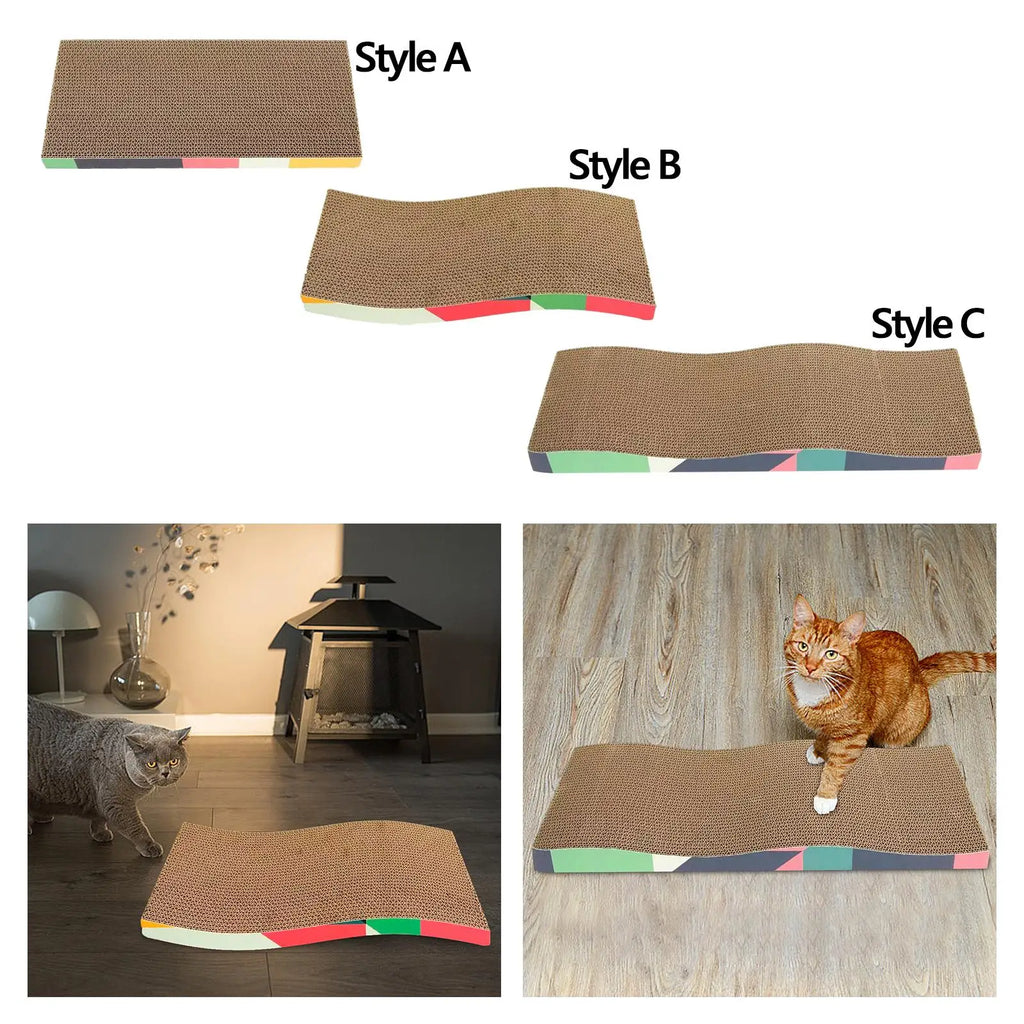 Style A

Style B

Style C